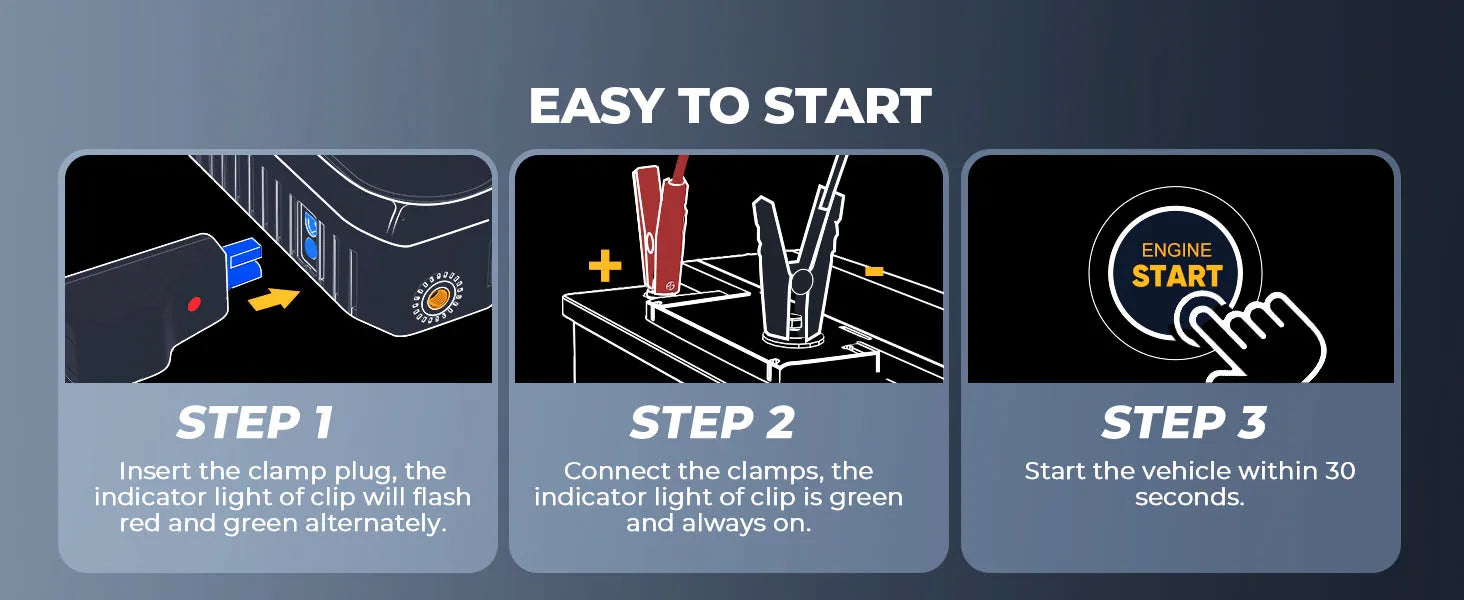 EASY TO START

STEP 1

Insert the clamp plug, the indicator light of clip will flash red and green alternately.

+ -

STEP 2

Connect the clamps, the indicator light of clip is green and always on.

ENGINE
START

STEP 3

Start the vehicle within 30 seconds.